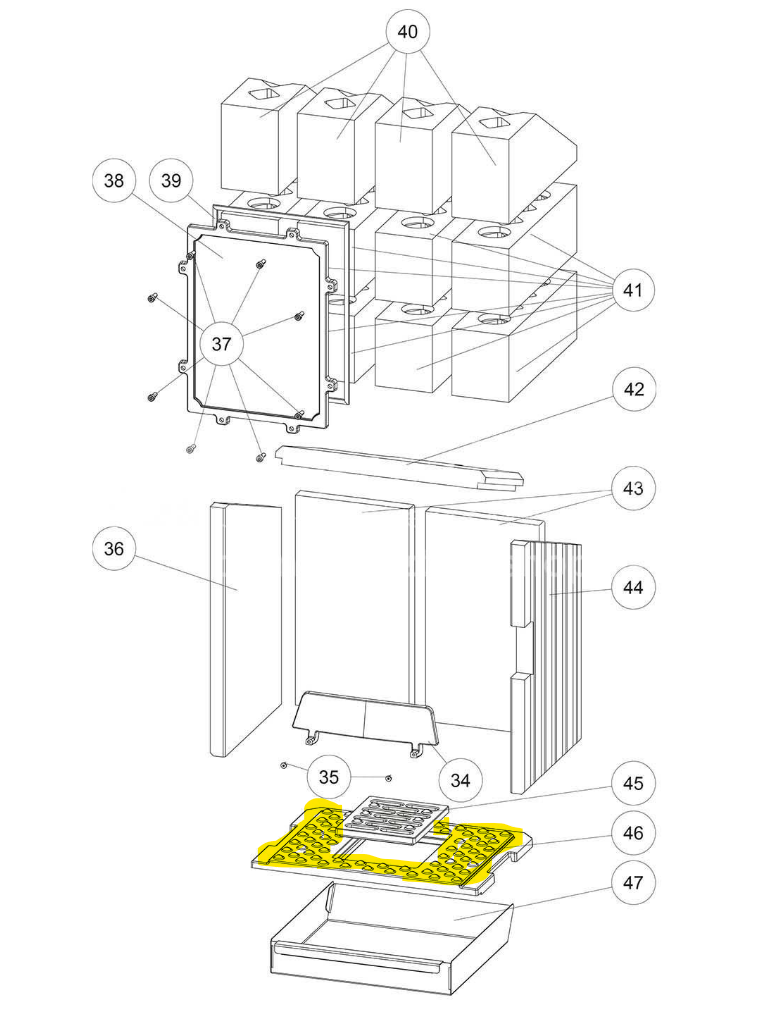 40
38
39
41
37
42
43
36
44
35
34
45
46
47