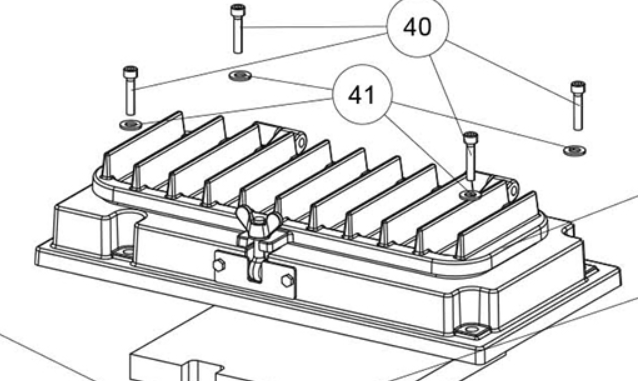 40

41